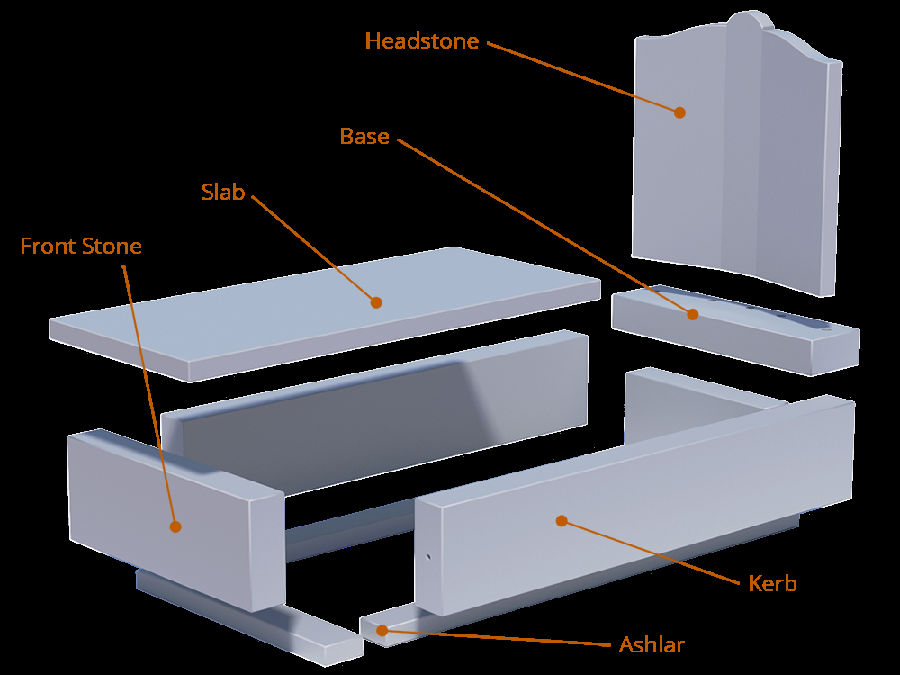 Headstone

Base

Slab

Front Stone

Kerb

Ashlar